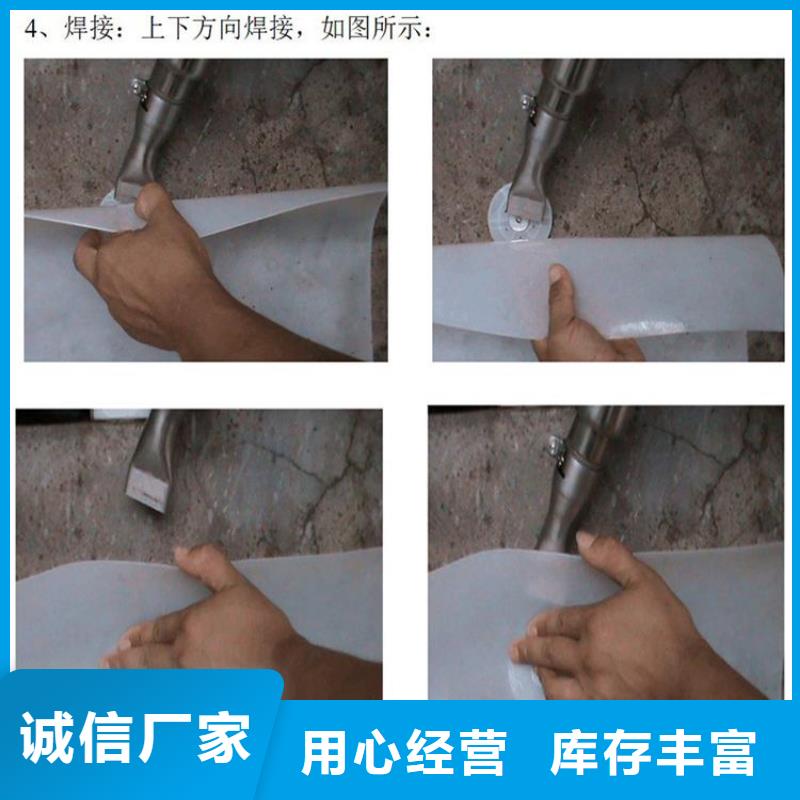 4、焊接：上下方向焊接，如图所示：

诚信厂家

用心经营 库存丰富